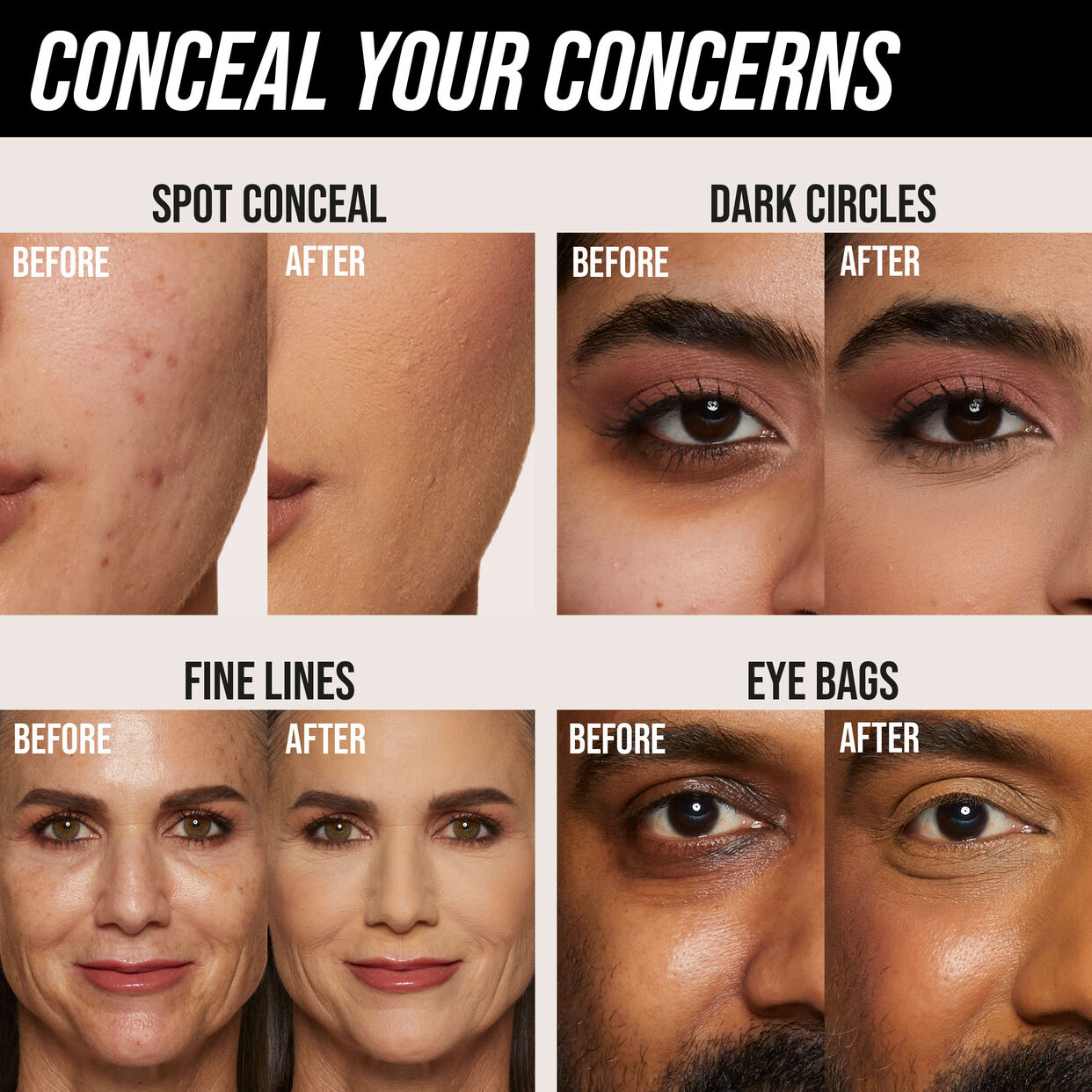 CONCEAL YOUR CONCERNS

SPOT CONCEAL

BEFORE

AFTER

DARK CIRCLES

BEFORE

AFTER

FINE LINES

BEFORE

AFTER

EYE BAGS

BEFORE

AFTER