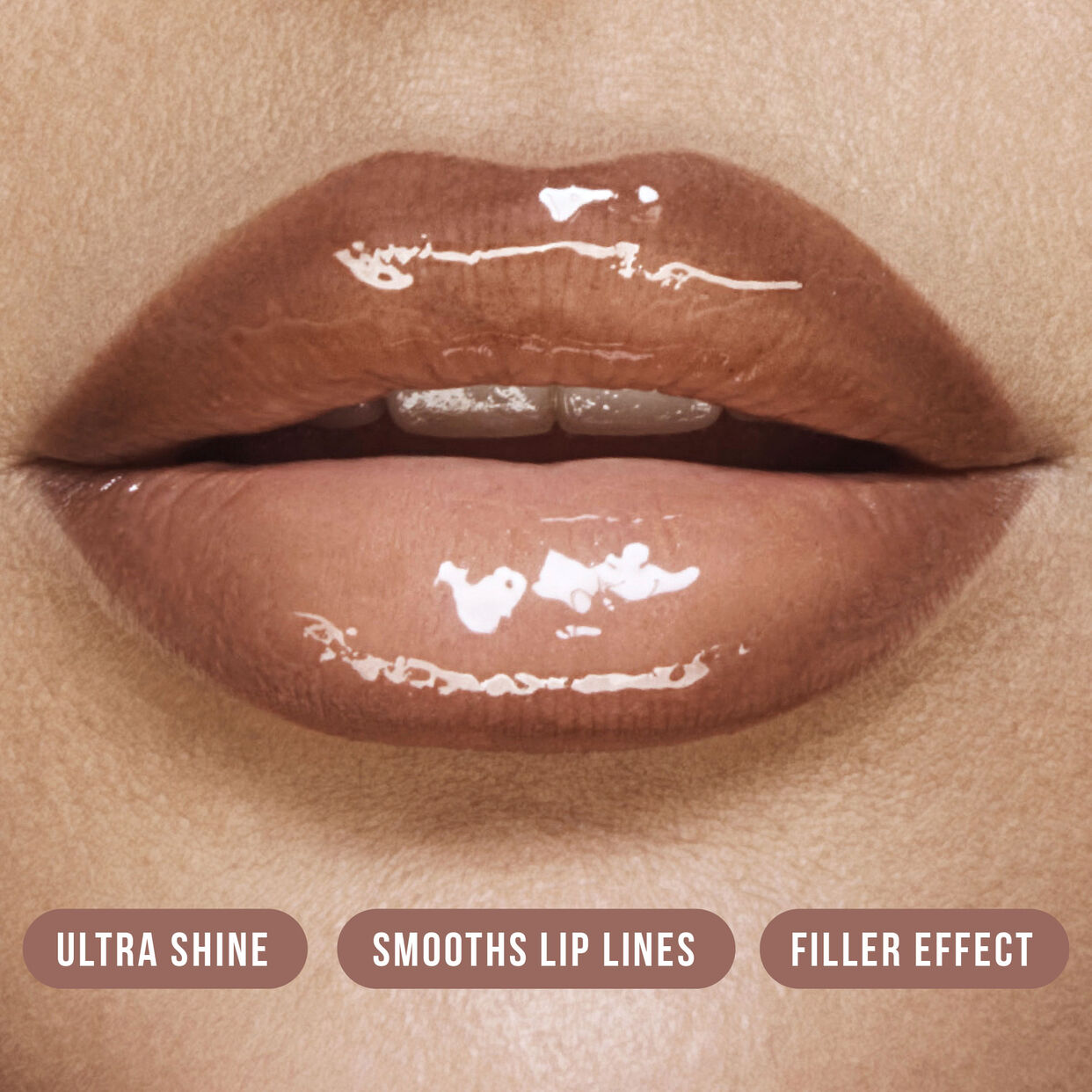 ULTRA SHINE

SMOOTHS LIP LINES

FILLER EFFECT